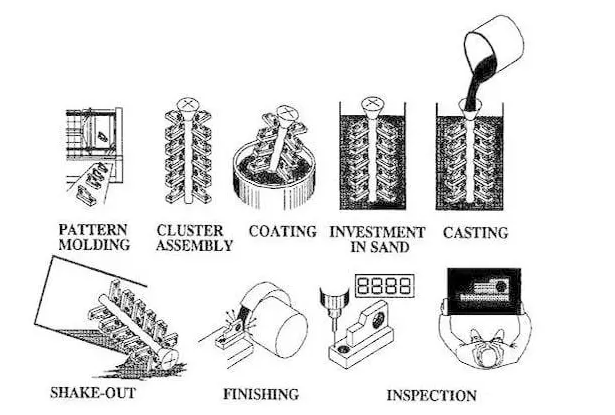 PATTERN MOLDING

CLUSTER ASSEMBLY

COATING

INVESTMENT IN SAND

CASTING

8888

SHAKE-OUT

FINISHING

INSPECTION